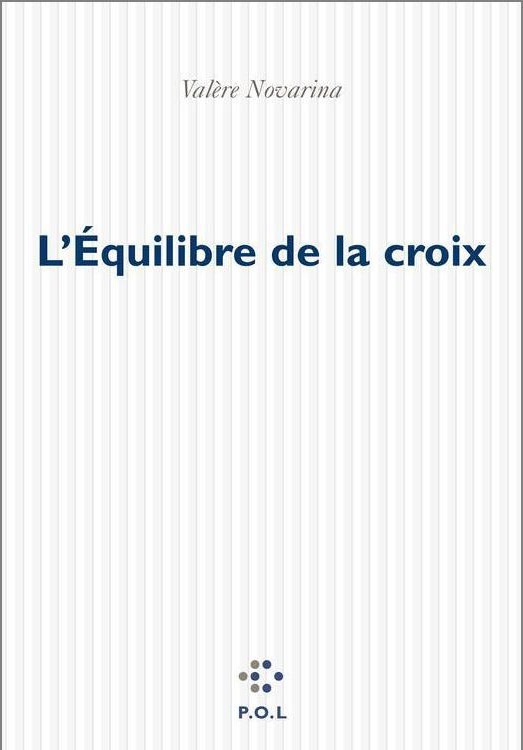 Valère Novarina

L'Équilibre de la croix

P.O.L